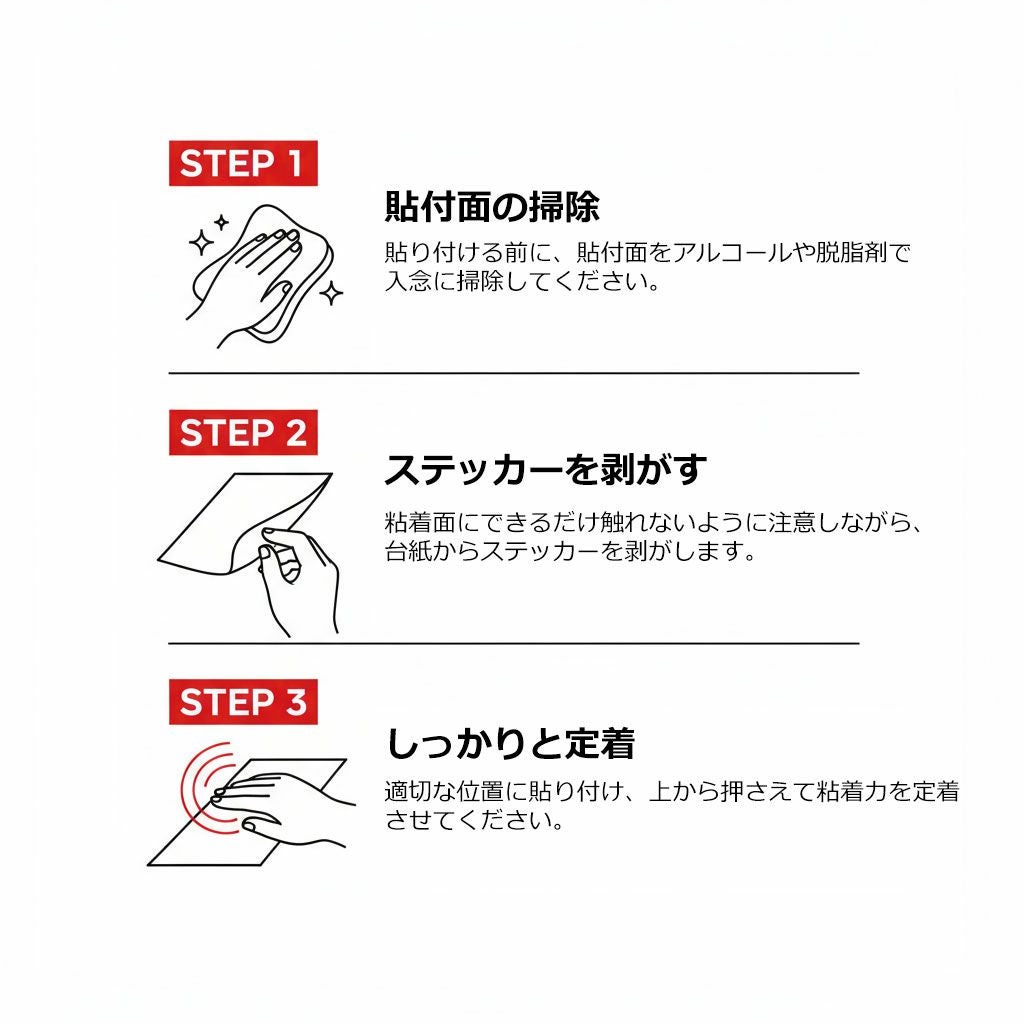 STEP 1

貼付面の掃除

貼り付ける前に、貼付面をアルコールや脱脂剤で入念に掃除してください。

STEP 2

ステッカーを剥がす

粘着面にできるだけ触れないように注意しながら、台紙からステッカーを剥がします。

STEP 3

しっかりと定着

適切な位置に貼り付け、上から押さえて粘着力を定着させてください。