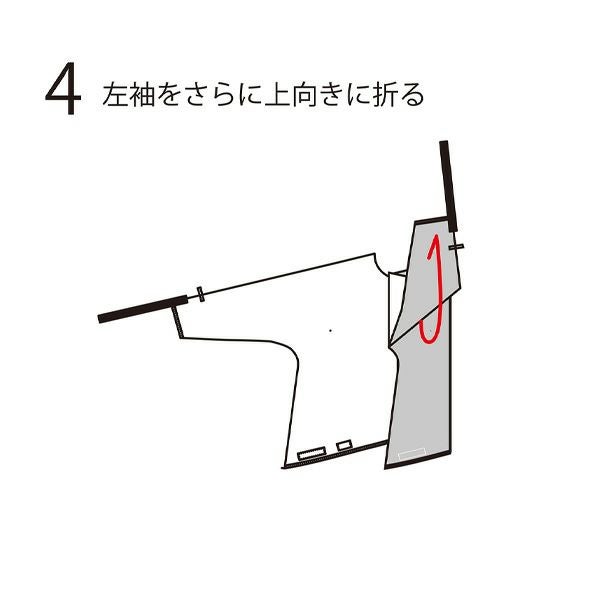 4 左袖をさらに上向きに折る